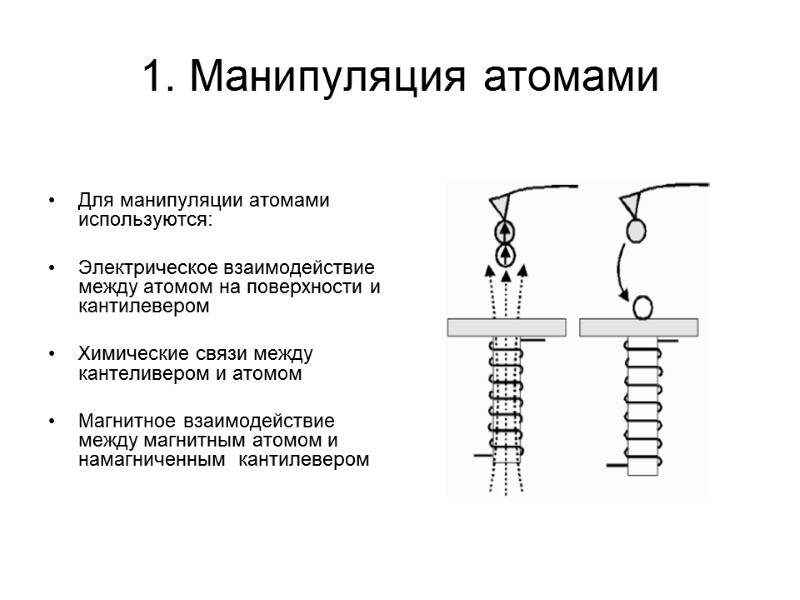 1. Манипуляция атомами

• Для манипуляции атомами используются:

• Электрическое взаимодействие между атомом на поверхности и кантилевером

• Химические связи между кантеливером и атомом

• Магнитное взаимодействие между магнитным атомом и намагниченным кантилевером